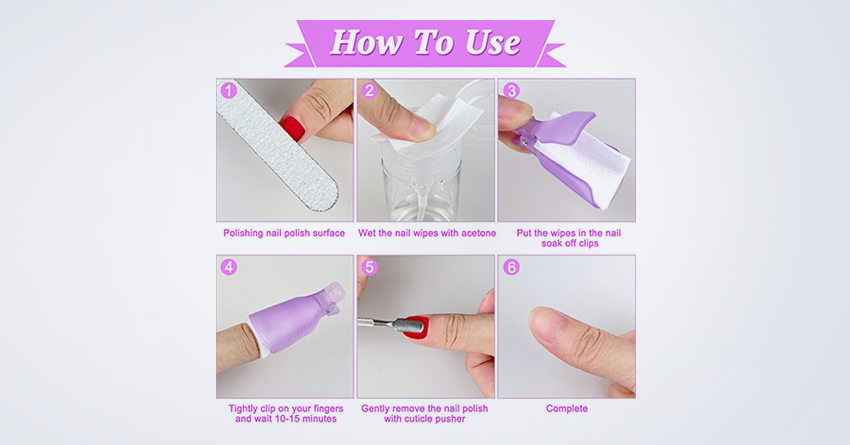 How To Use

1
Polishing nail polish surface

2
Wet the nail wipes with acetone

3
Put the wipes in the nail soak off clips

4
Tightly clip on your fingers and wait 10-15 minutes

5
Gently remove the nail polish with cuticle pusher

6
Complete